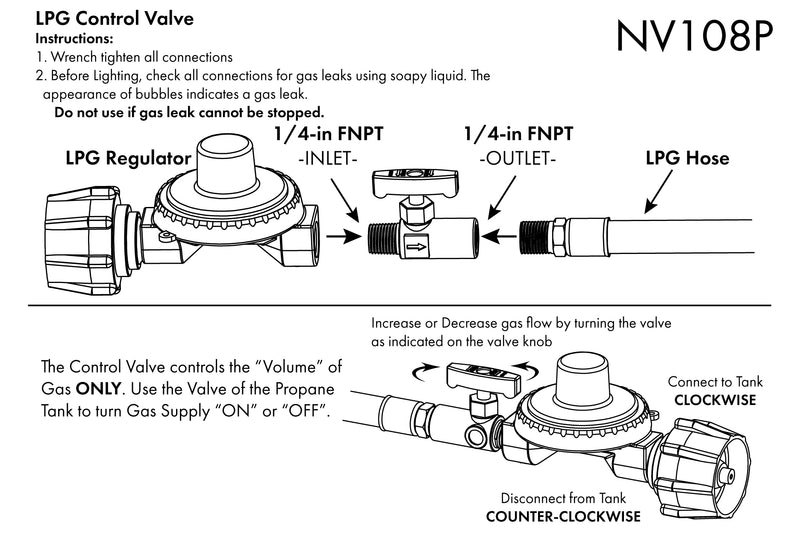 LPG Control Valve

NV108P

Instructions:
1. Wrench tighten all connections
2. Before Lighting, check all connections for gas leaks using soapy liquid. The appearance of bubbles indicates a gas leak.
Do not use if gas leak cannot be stopped.

LPG Regulator

1/4-in FNPT
-INLET-

1/4-in FNPT
-OUTLET-

LPG Hose

Increase or Decrease gas flow by turning the valve as indicated on the valve knob

The Control Valve controls the "Volume" of Gas ONLY. Use the Valve of the Propane Tank to turn Gas Supply "ON" or "OFF".

Connect to Tank
CLOCKWISE

Disconnect from Tank
COUNTER-CLOCKWISE