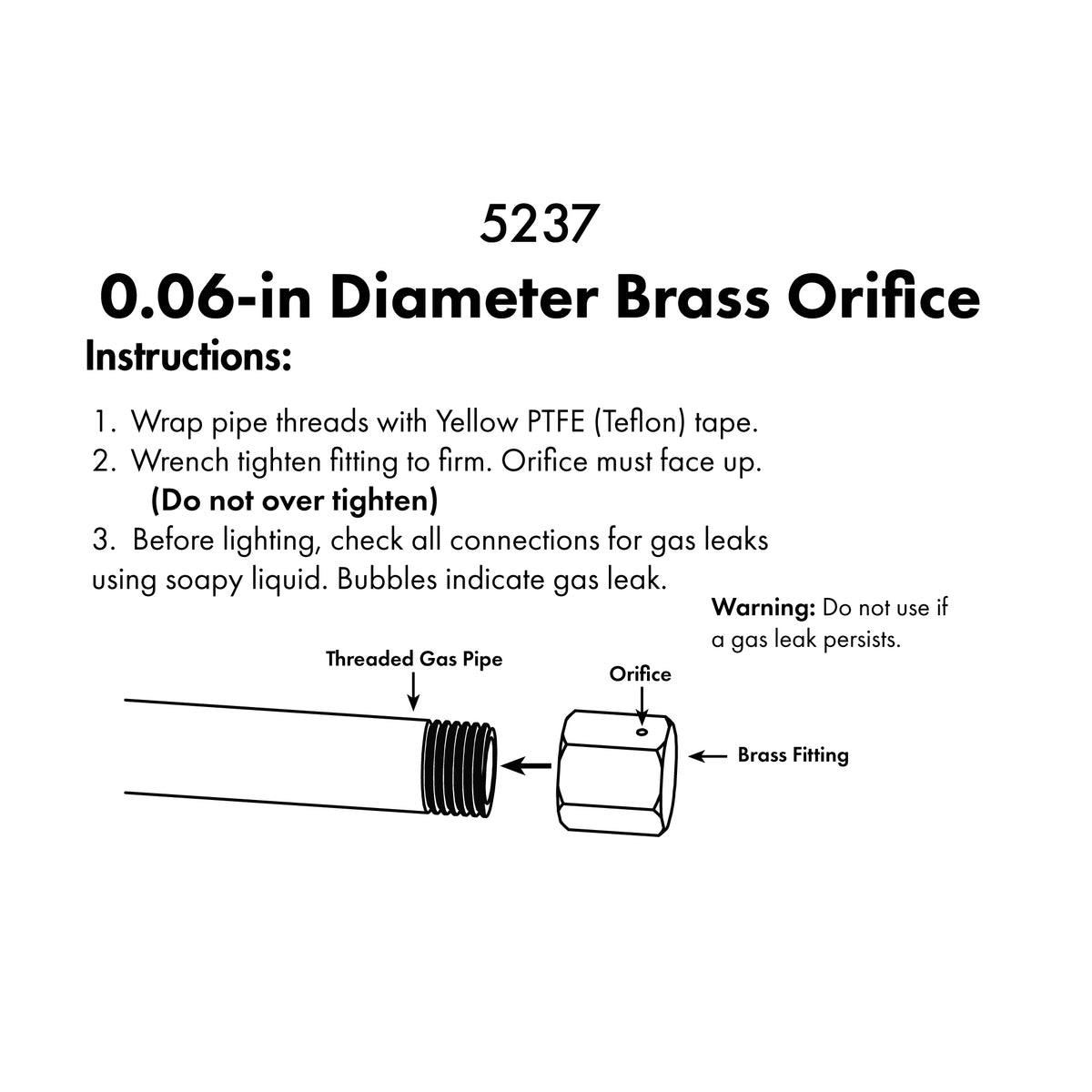 5237

0.06-in Diameter Brass Orifice

Instructions:

1. Wrap pipe threads with Yellow PTFE (Teflon) tape.
2. Wrench tighten fitting to firm. Orifice must face up.
(Do not over tighten)
3. Before lighting, check all connections for gas leaks using soapy liquid. Bubbles indicate gas leak.

Warning: Do not use if a gas leak persists.

Threaded Gas Pipe

Orifice

Brass Fitting